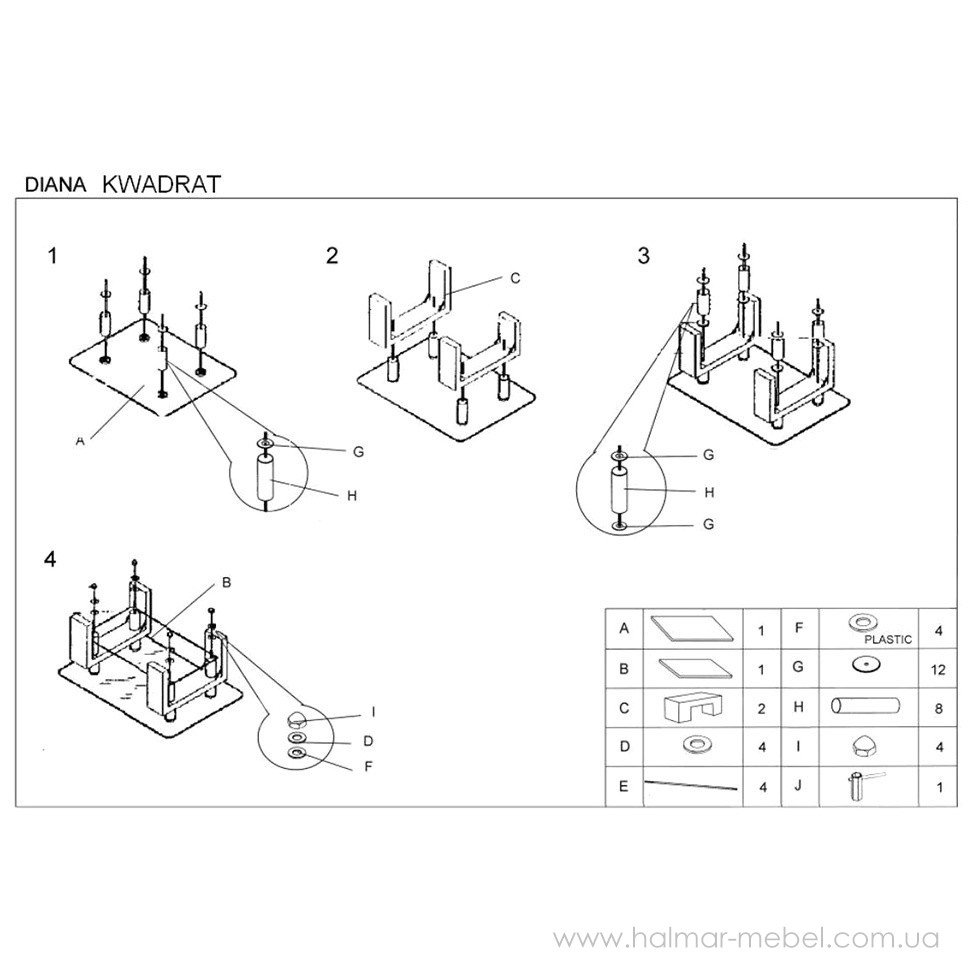 DIANA KWADRAT

1

A

G

H

2

C

3

G

H

G

4

B

I

D

F

| A | | 1 | F | PLASTIC | 4 |
|---|---|---|---|---|---|
| B | | 1 | G | | 12 |
| C | | 2 | H | | 8 |
| D | | 4 | I | | 4 |
| E | | 4 | J | | 1 |

www.halmar-mebel.com.ua