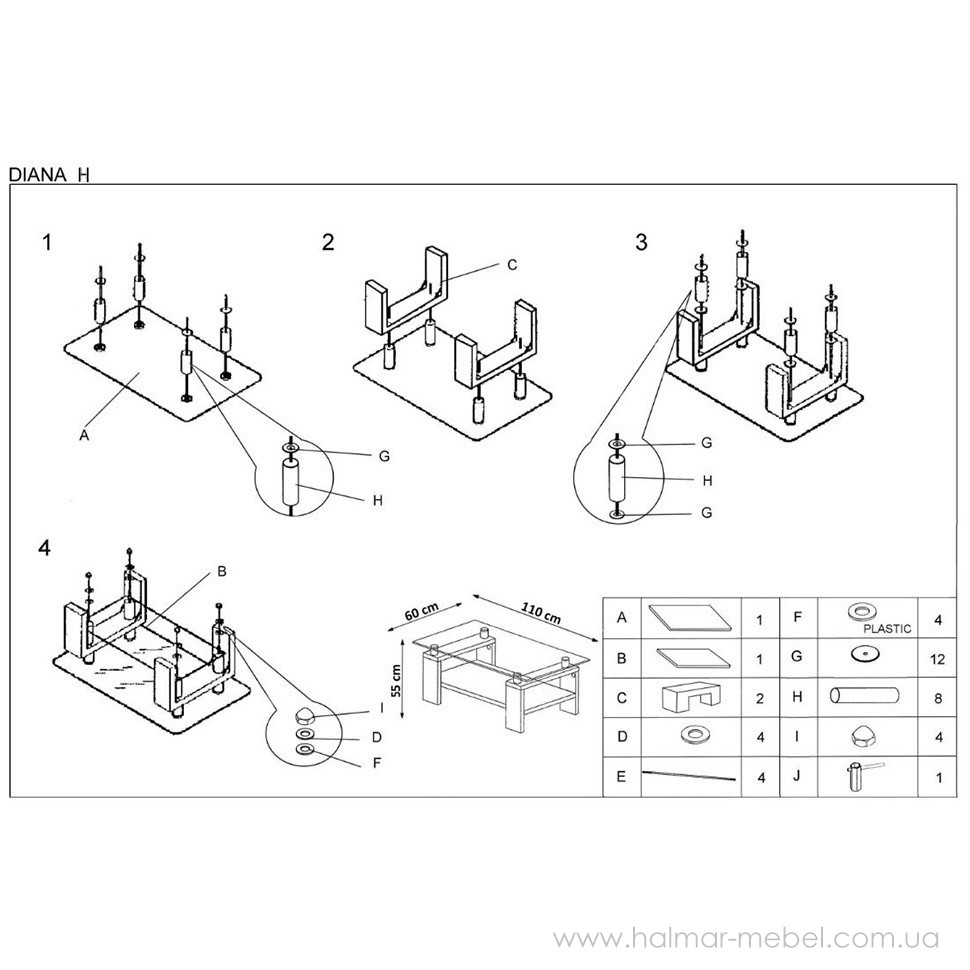 DIANA H

1

A

G

H

2

C

3

G

H

G

4

B

I

D

F

60 cm

110 cm

55 cm

| A | | 1 | F | PLASTIC | 4 |
|---|---|---|---|---|---|
| B | | 1 | G | | 12 |
| C | | 2 | H | | 8 |
| D | | 4 | I | | 4 |
| E | | 4 | J | | 1 |

www.halmar-mebel.com.ua