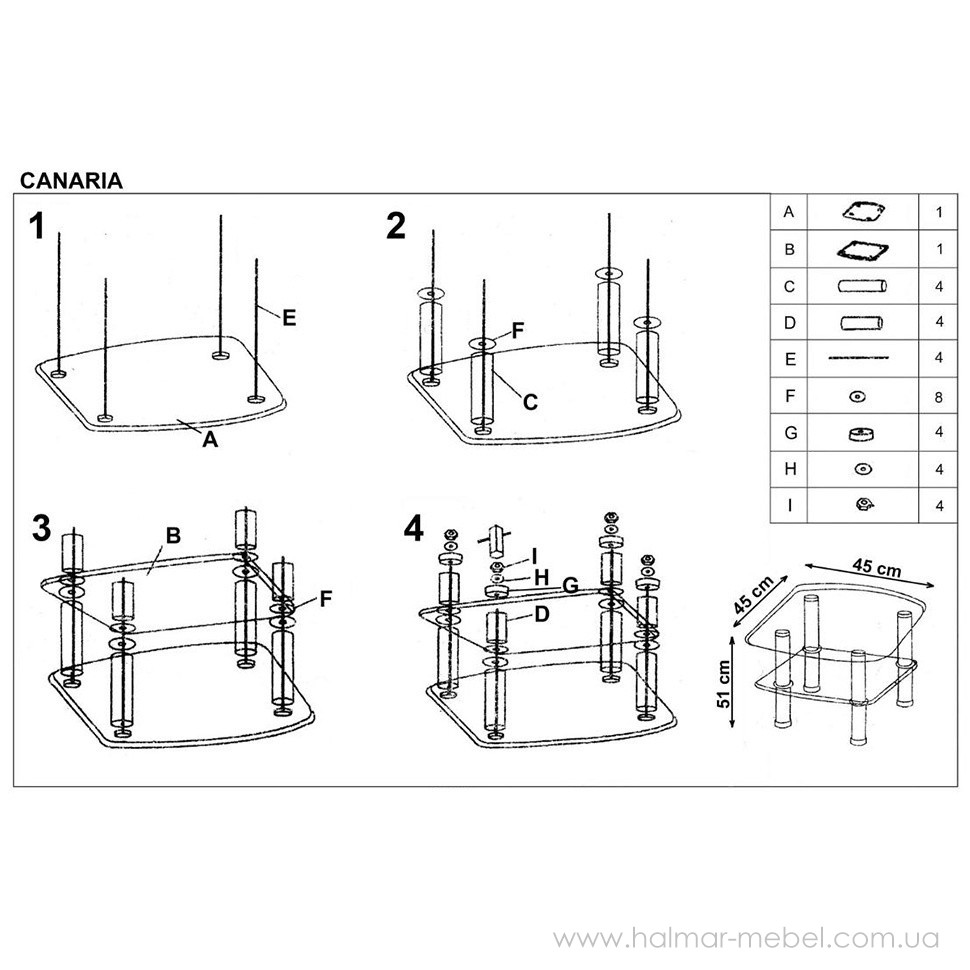 CANARIA

1
E
A

2
F
C

3
B
F

4
I
H
G
D

| A |  | 1 |
|---|---|---|
| B |  | 1 |
| C |  | 4 |
| D |  | 4 |
| E |  | 4 |
| F |  | 8 |
| G |  | 4 |
| H |  | 4 |
| I |  | 4 |

45 cm
45 cm
51 cm

www.halmar-mebel.com.ua