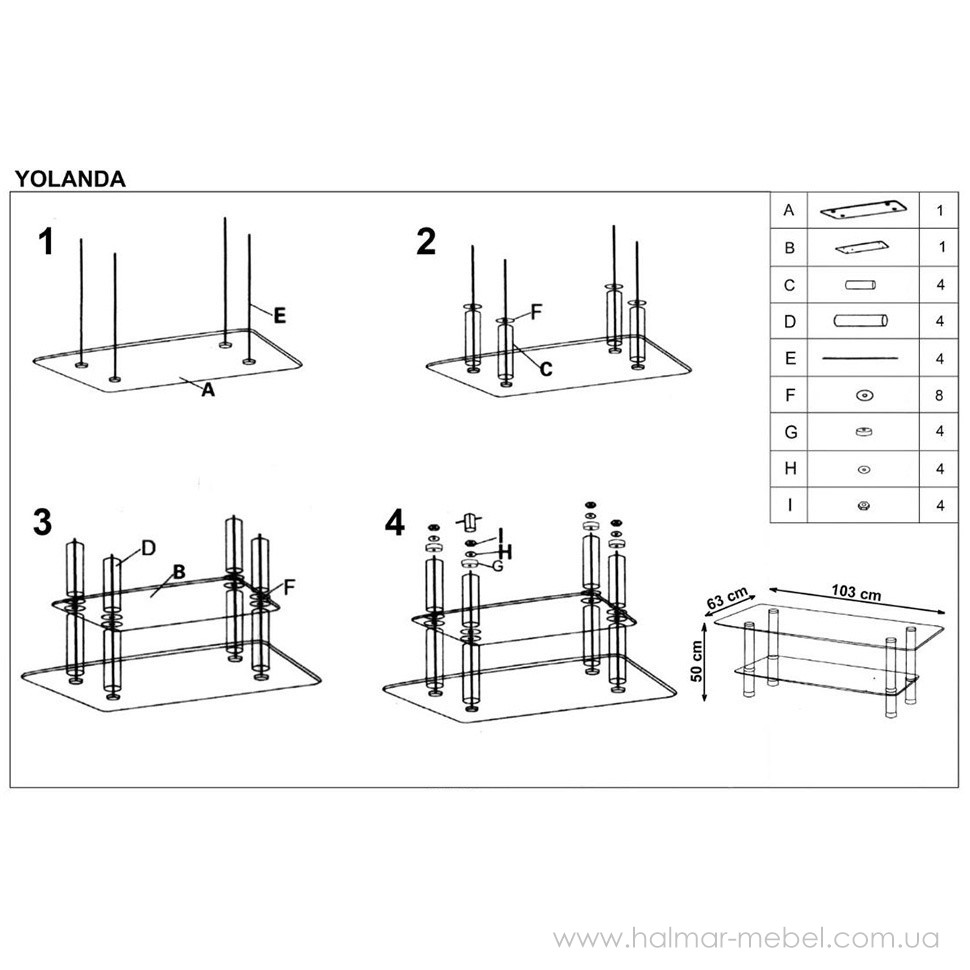 YOLANDA

1

E

A

2

F

C

3

D

B

F

4

I

H

G

| A | | 1 |
|---|---|---|
| B | | 1 |
| C | | 4 |
| D | | 4 |
| E | | 4 |
| F | | 8 |
| G | | 4 |
| H | | 4 |
| I | | 4 |

63 cm

103 cm

50 cm

www.halmar-mebel.com.ua