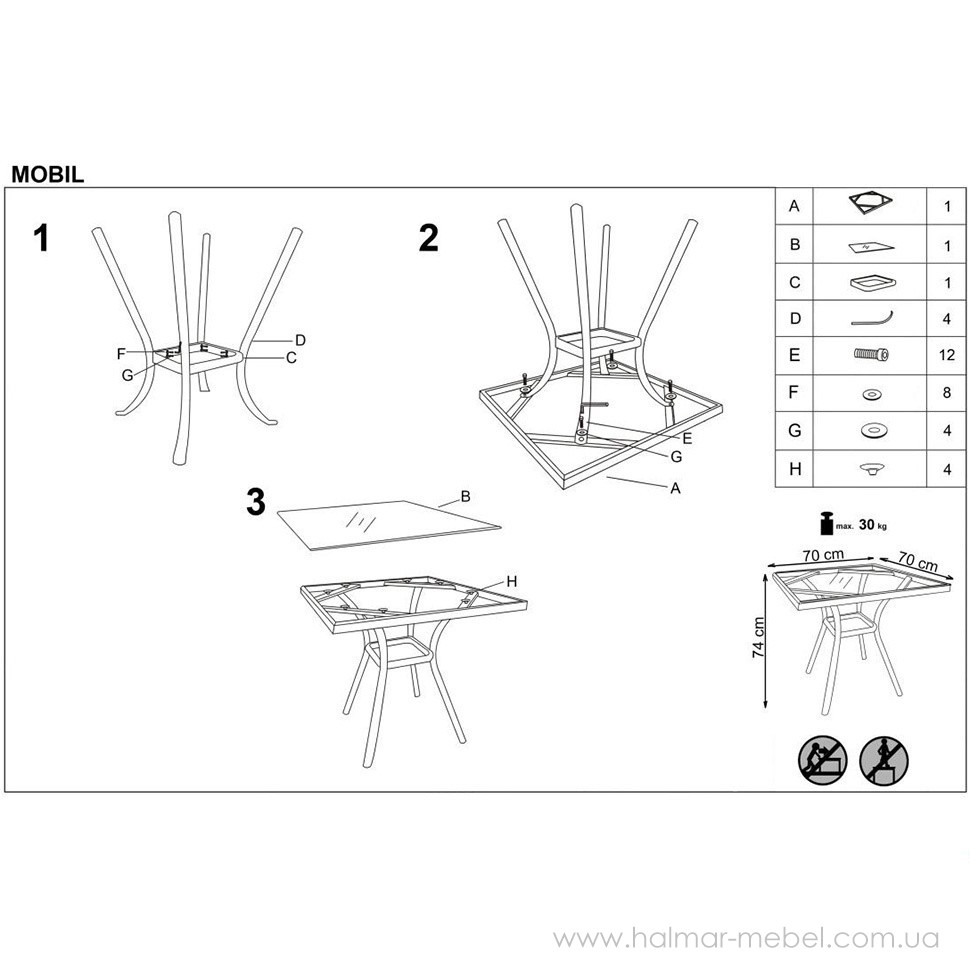 MOBIL

1

F
G
D
C

2

E
G
A

3

B
H

| A | | 1 |
|---|---|---|
| B | | 1 |
| C | | 1 |
| D | | 4 |
| E | | 12 |
| F | | 8 |
| G | | 4 |
| H | | 4 |

max. 30 kg

70 cm
70 cm
74 cm

www.halmar-mebel.com.ua