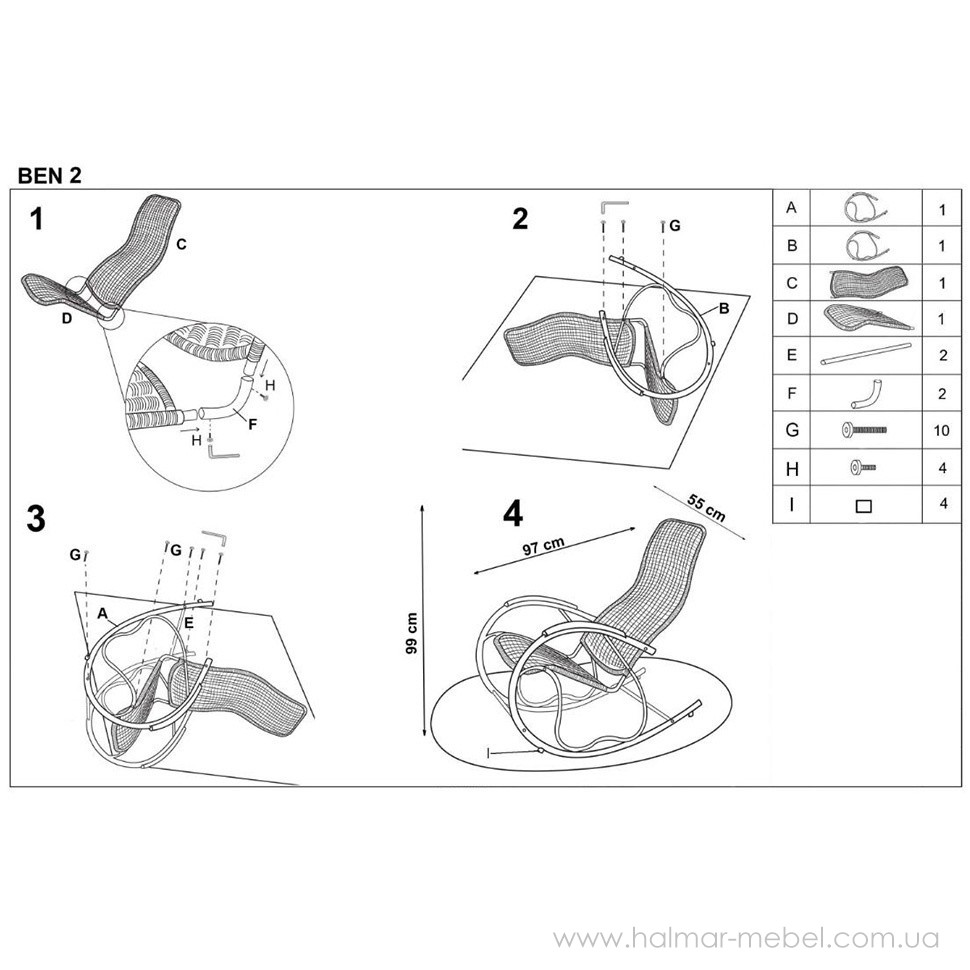 BEN 2

1

C

D

H

F

H

2

G

B

3

G

G

A

E

4

55 cm

97 cm

99 cm

I

| A |  | 1 |
|---|---|---|
| B |  | 1 |
| C |  | 1 |
| D |  | 1 |
| E |  | 2 |
| F |  | 2 |
| G |  | 10 |
| H |  | 4 |
| I |  | 4 |

www.halmar-mebel.com.ua