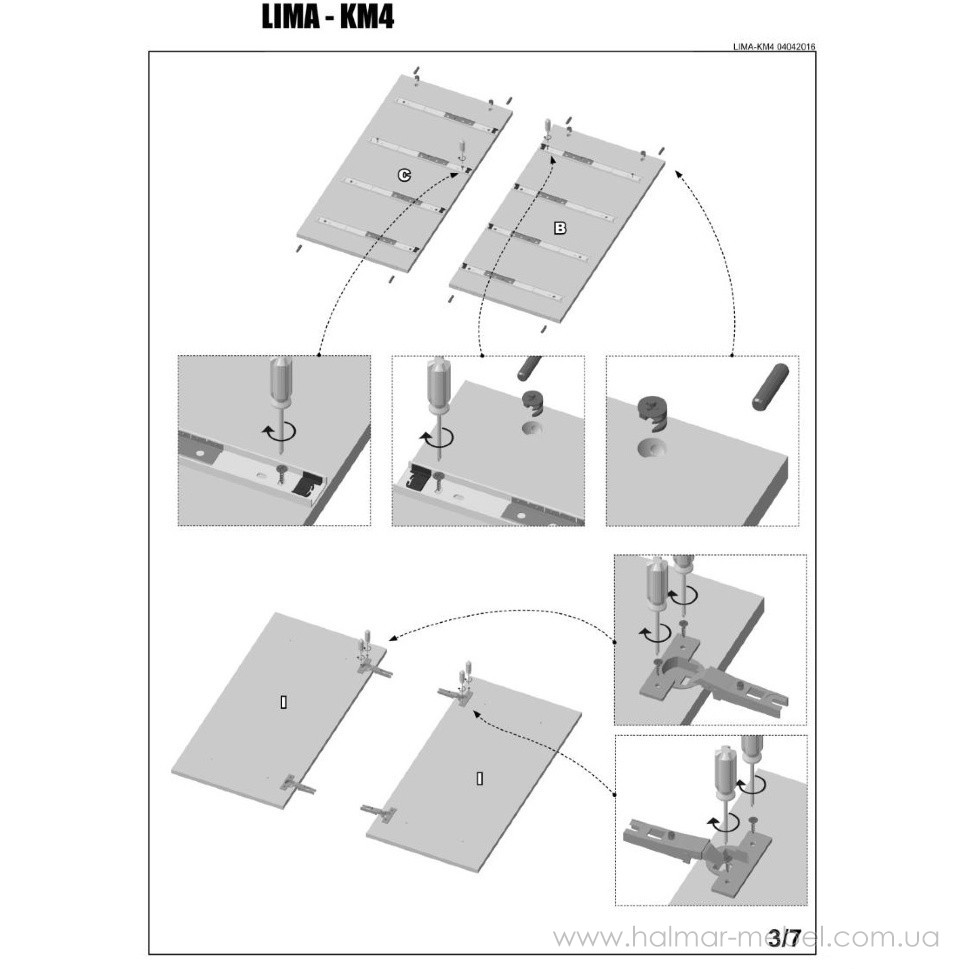 LIMA - KM4

LIMA-KM4 04042016

C

B

I

I

3/7

www.halmar-mebel.com.ua