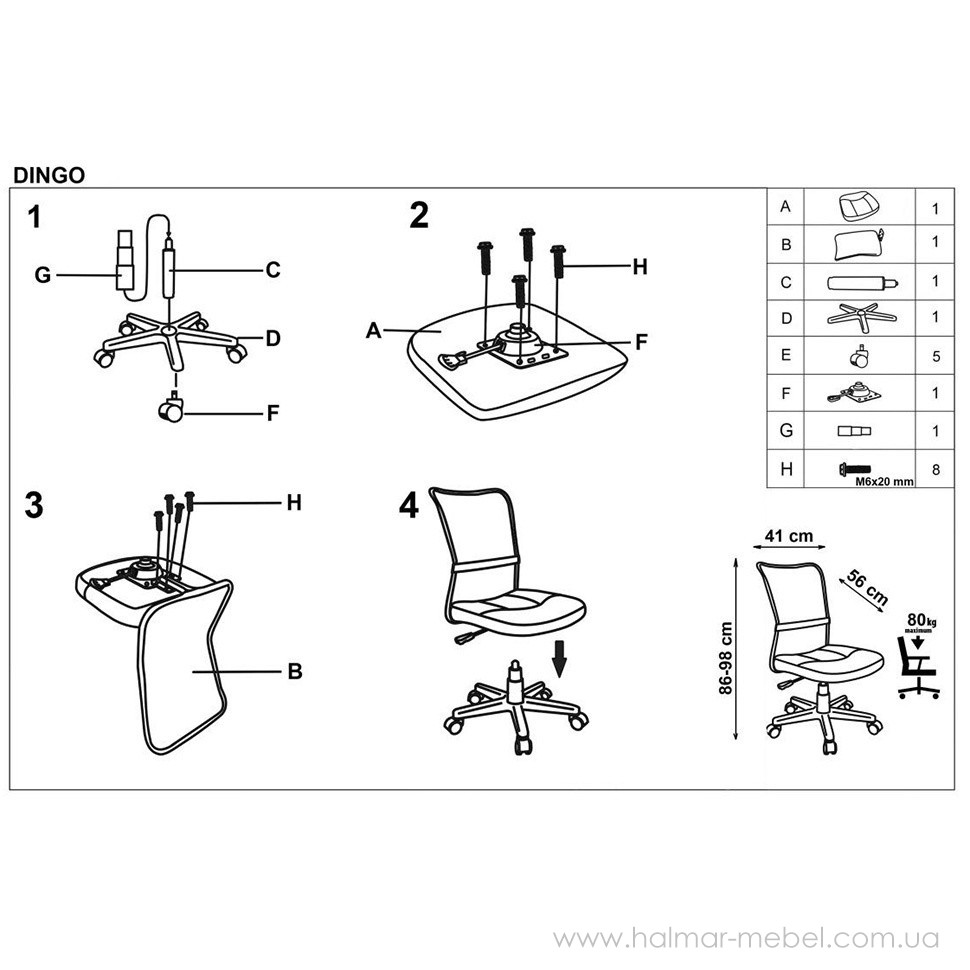 DINGO

1

G

C

D

F

2

H

A

F

3

H

B

4

| A | | 1 |
|---|---|---|
| B | | 1 |
| C | | 1 |
| D | | 1 |
| E | | 5 |
| F | | 1 |
| G | | 1 |
| H | M6x20 mm | 8 |

41 cm

56 cm

86-98 cm

80kg maximum

www.halmar-mebel.com.ua