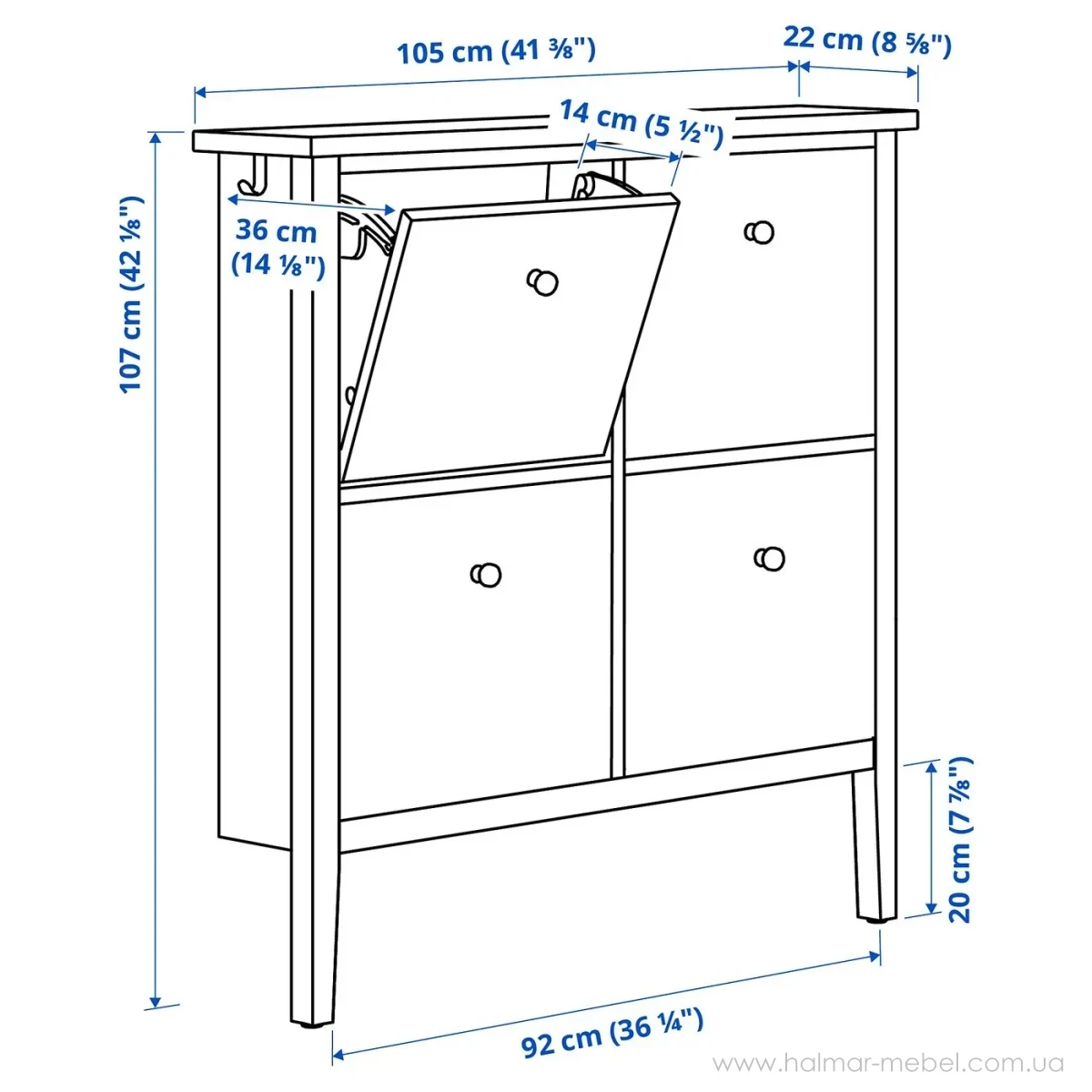 105 cm (41 ⅜")
22 cm (8 ⅝")
14 cm (5 ½")
36 cm
(14 ⅛")
107 cm (42 ⅛")
20 cm (7 ⅞")
92 cm (36 ¼")
www.halmar-mebel.com.ua