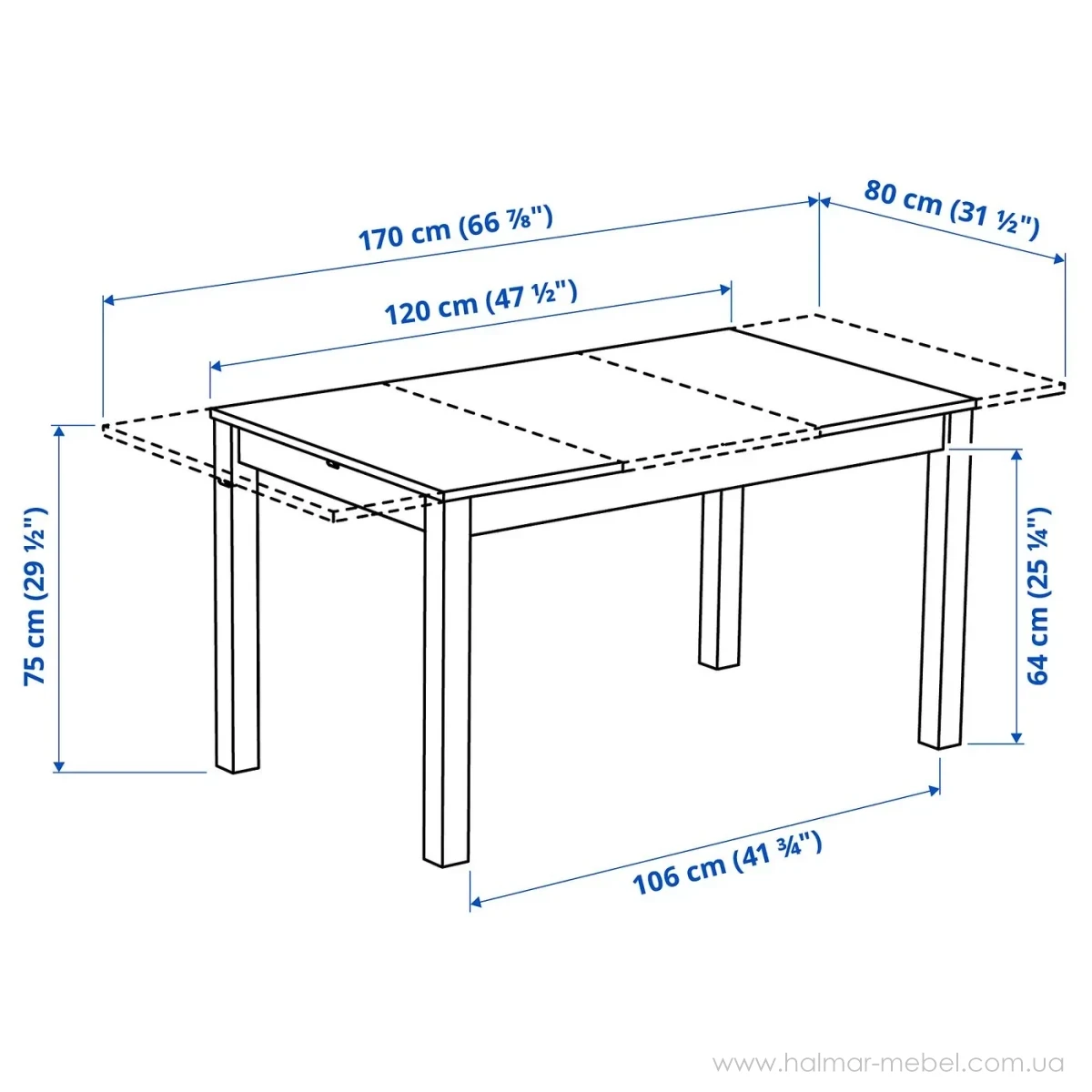 170 cm (66 ⅞")

80 cm (31 ½")

120 cm (47 ½")

75 cm (29 ½")

64 cm (25 ¼")

106 cm (41 ¾")

www.halmar-mebel.com.ua