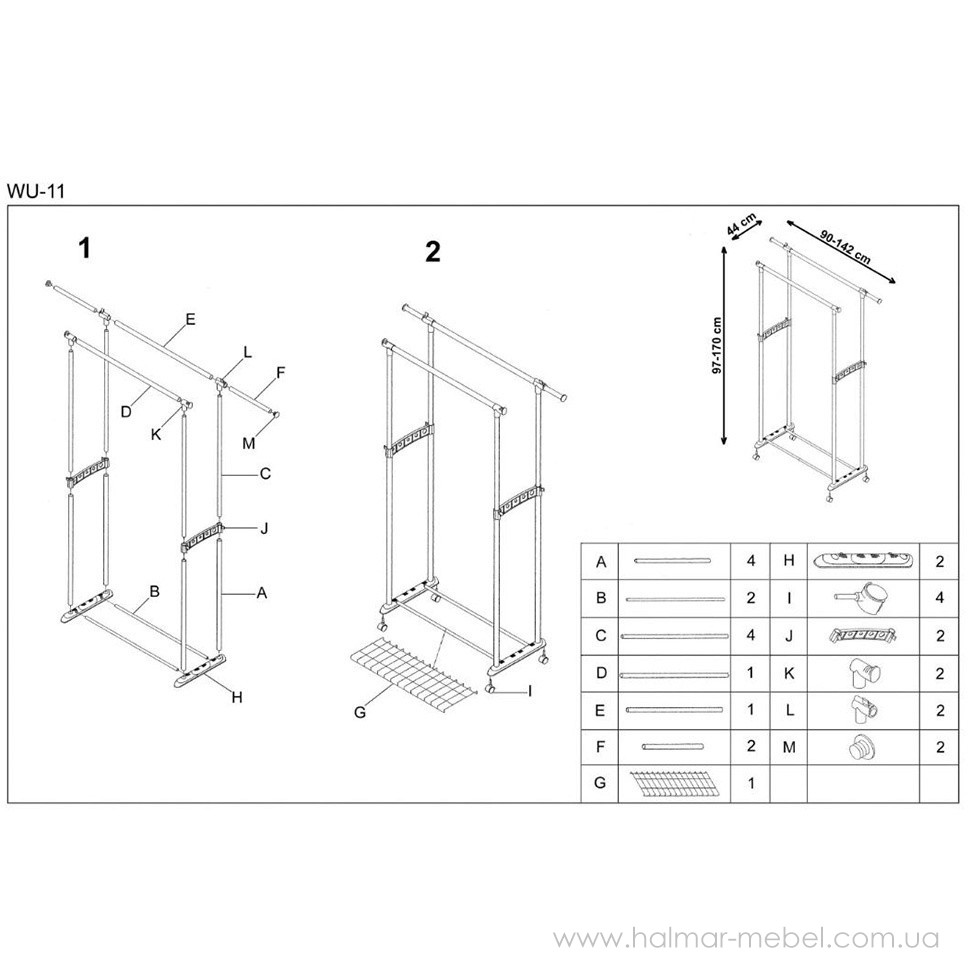 WU-11

1

E
L
F
D
K
M
C
J
B
A
H

2

G
I

44 cm
90-142 cm
97-170 cm

| A |  | 4 | H |  | 2 |
|---|---|---|---|---|---|
| B |  | 2 | I |  | 4 |
| C |  | 4 | J |  | 2 |
| D |  | 1 | K |  | 2 |
| E |  | 1 | L |  | 2 |
| F |  | 2 | M |  | 2 |
| G |  | 1 |  |  |  |

www.halmar-mebel.com.ua