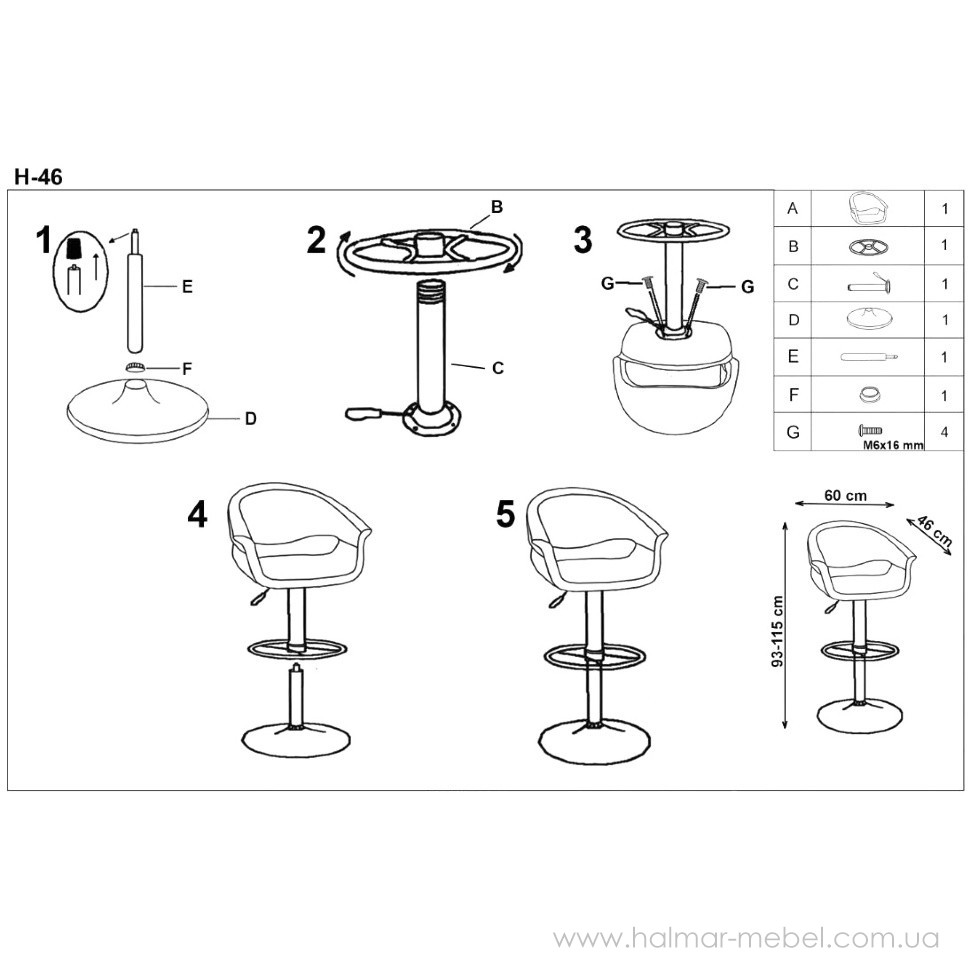 H-46

1

E

F

D

2

B

C

3

G

G

| A | | 1 |
|---|---|---|
| B | | 1 |
| C | | 1 |
| D | | 1 |
| E | | 1 |
| F | | 1 |
| G | M6x16 mm | 4 |

4

5

60 cm

46 cm

93-115 cm

www.halmar-mebel.com.ua