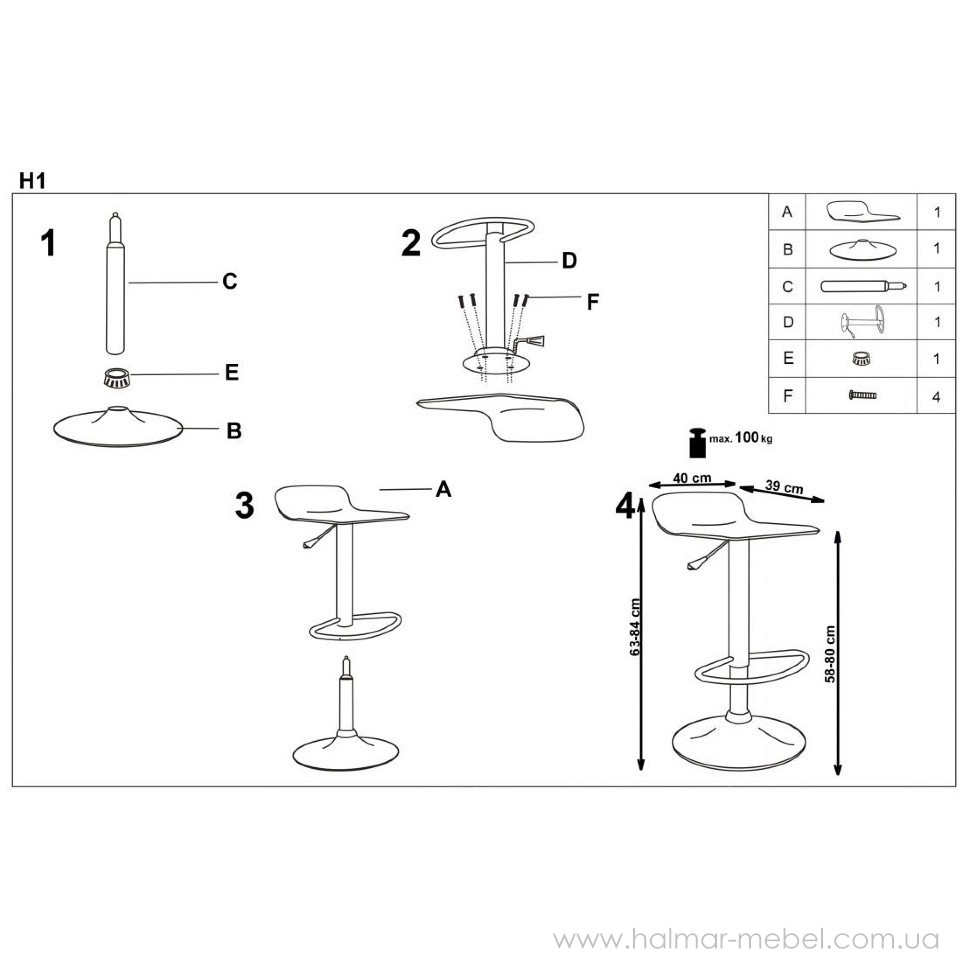 H1

1

C

E

B

2

D

F

| A | | 1 |
|---|---|---|
| B | | 1 |
| C | | 1 |
| D | | 1 |
| E | | 1 |
| F | | 4 |

max. 100 kg

3

A

4

40 cm

39 cm

63-84 cm

58-80 cm

www.halmar-mebel.com.ua