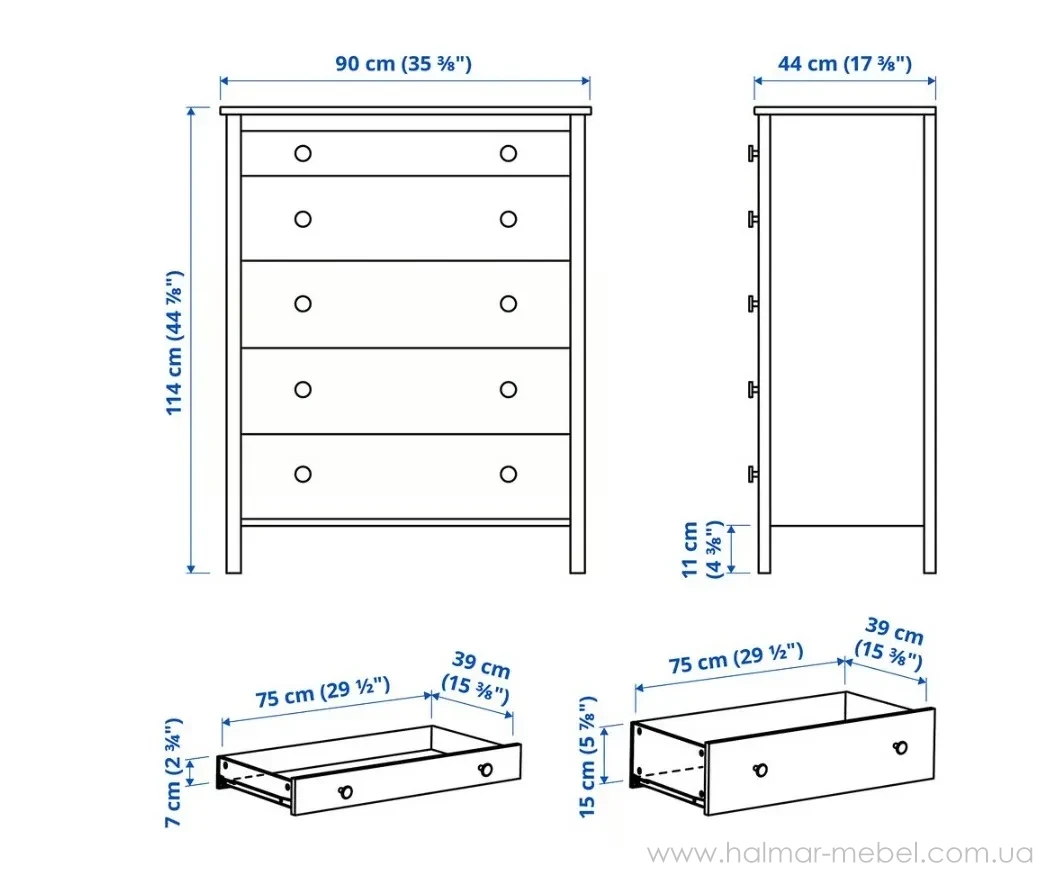 90 cm (35 ⅜")

44 cm (17 ⅜")

114 cm (44 ⅞")

11 cm (4 ⅜")

75 cm (29 ½")

39 cm (15 ⅜")

7 cm (2 ¾")

75 cm (29 ½")

39 cm (15 ⅜")

15 cm (5 ⅞")

www.halmar-mebel.com.ua